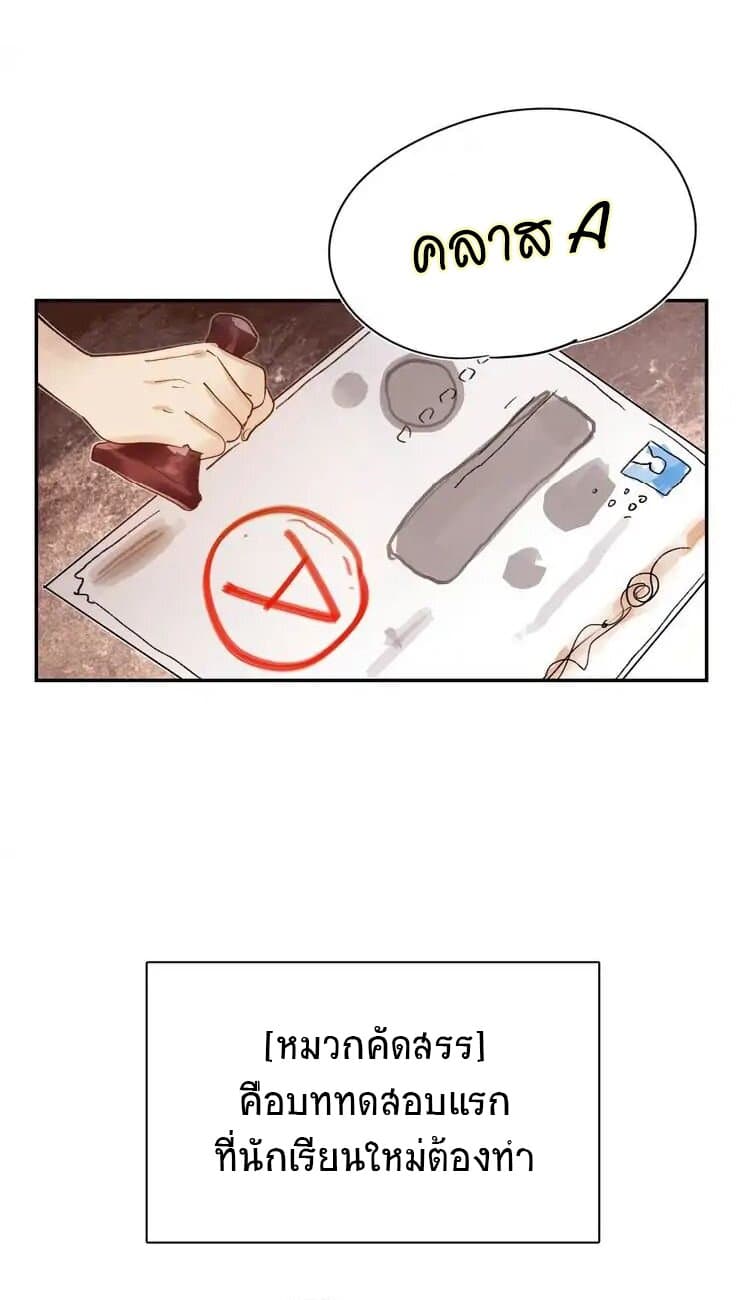 คลาส A

A

[หมวกคัดสรร]
คือบททดสอบแรก
ที่นักเรียนใหม่ต้องทำ